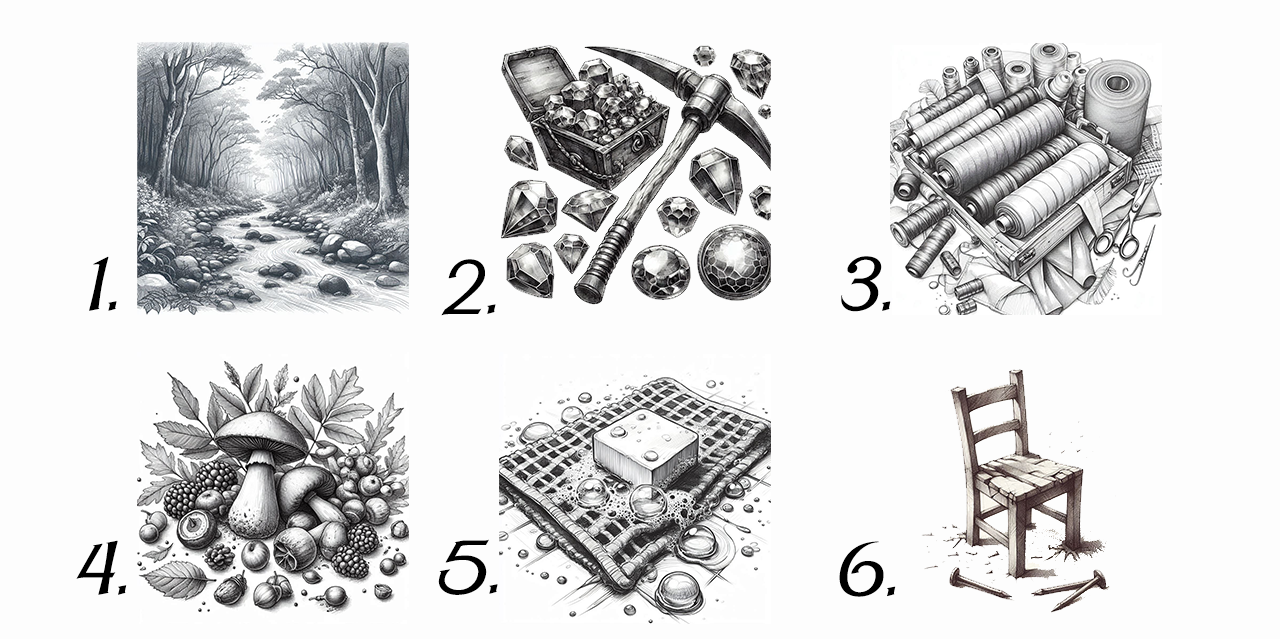 1.

2.

3.

4.

5.

6.